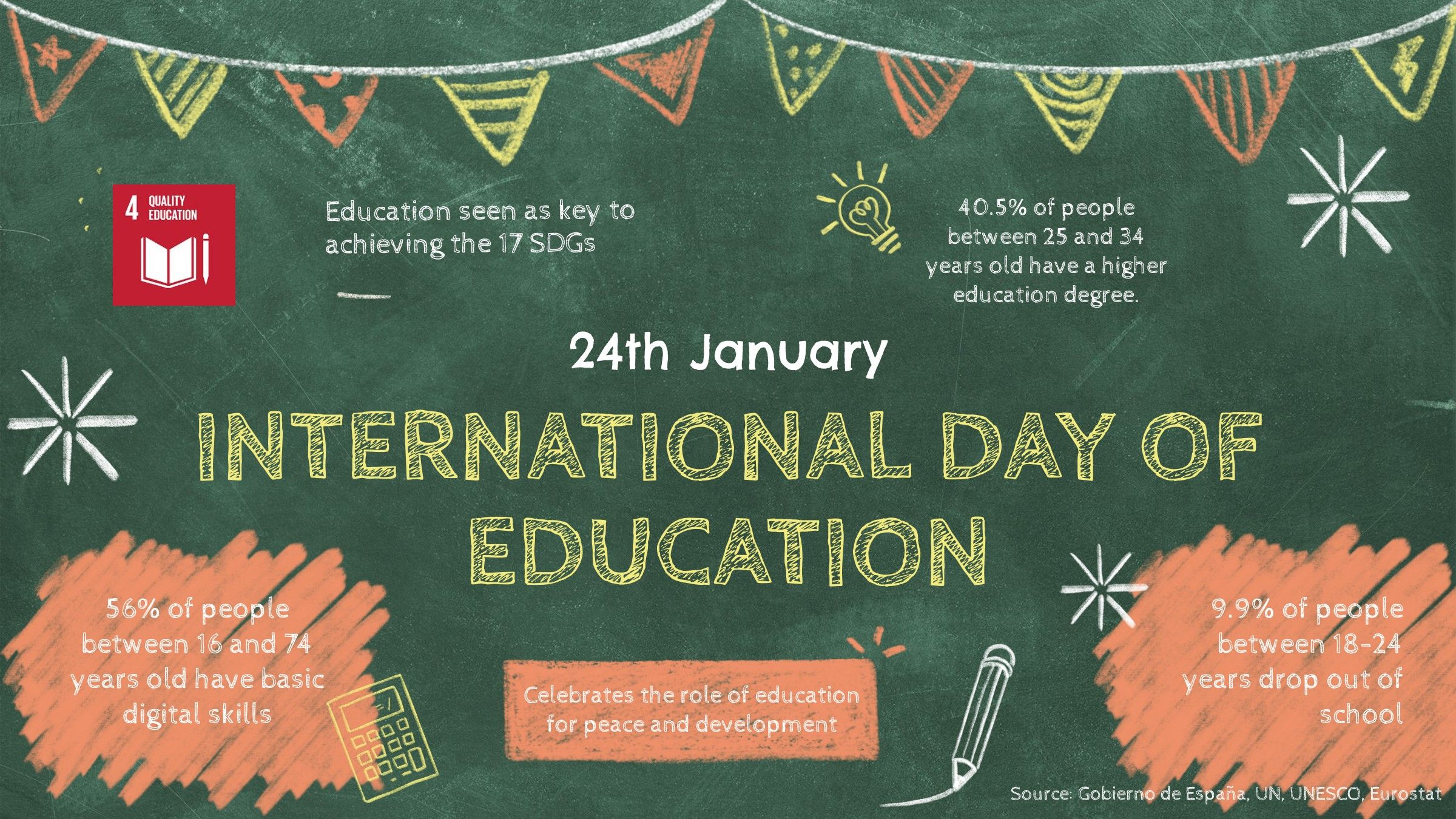 4 QUALITY EDUCATION

Education seen as key to achieving the 17 SDGs

40.5% of people between 25 and 34 years old have a higher education degree.

24th January

INTERNATIONAL DAY OF EDUCATION

56% of people between 16 and 74 years old have basic digital skills

Celebrates the role of education for peace and development

9.9% of people between 18-24 years drop out of school

Source: Gobierno de España, UN, UNESCO, Eurostat