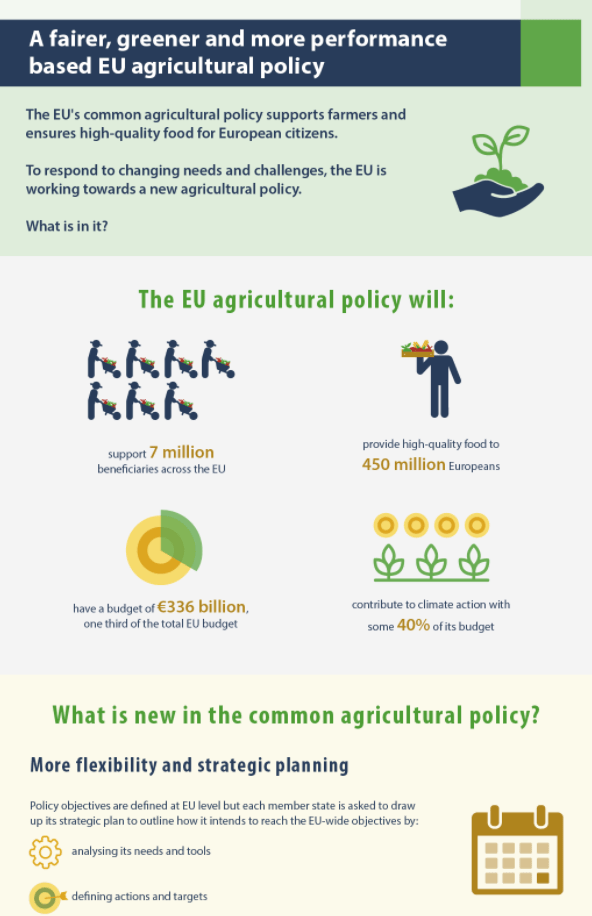 A fairer, greener and more performance based EU agricultural policy

The EU's common agricultural policy supports farmers and ensures high-quality food for European citizens.

To respond to changing needs and challenges, the EU is working towards a new agricultural policy.

What is in it?

The EU agricultural policy will:

support 7 million beneficiaries across the EU

provide high-quality food to 450 million Europeans

have a budget of €336 billion, one third of the total EU budget

contribute to climate action with some 40% of its budget

What is new in the common agricultural policy?

More flexibility and strategic planning

Policy objectives are defined at EU level but each member state is asked to draw up its strategic plan to outline how it intends to reach the EU-wide objectives by:

analysing its needs and tools

defining actions and targets